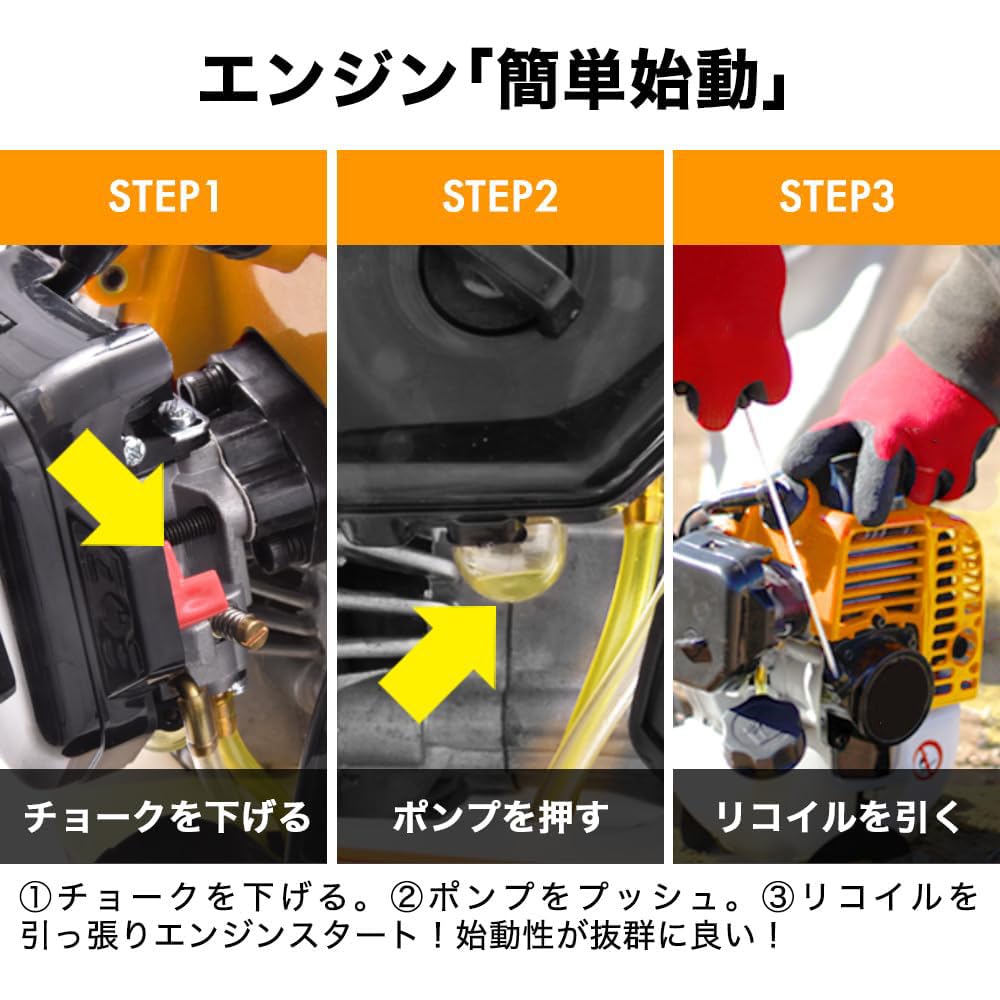 エンジン「簡単始動」

STEP1

チョークを下げる

STEP2

ポンプを押す

STEP3

リコイルを引く

①チョークを下げる。②ポンプをプッシュ。③リコイルを引っ張りエンジンスタート！始動性が抜群に良い！